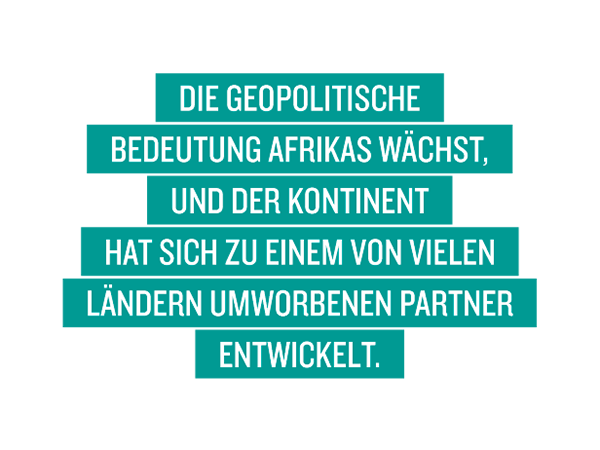 DIE GEOPOLITISCHE BEDEUTUNG AFRIKAS WÄCHST, UND DER KONTINENT HAT SICH ZU EINEM VON VIELEN LÄNDERN UMWORBENEN PARTNER ENTWICKELT.