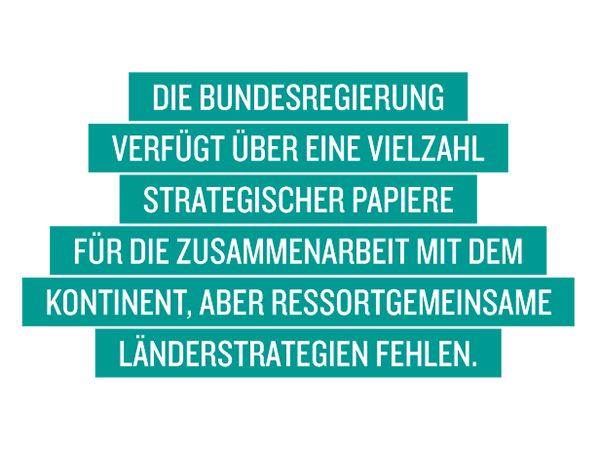 DIE BUNDESREGIERUNG VERFÜGT ÜBER EINE VIELZAHL STRATEGISCHER PAPIERE FÜR DIE ZUSAMMENARBEIT MIT DEM KONTINENT, ABER RESSORTGEMEINSAME LÄNDERSTRATEGIEN FEHLEN.