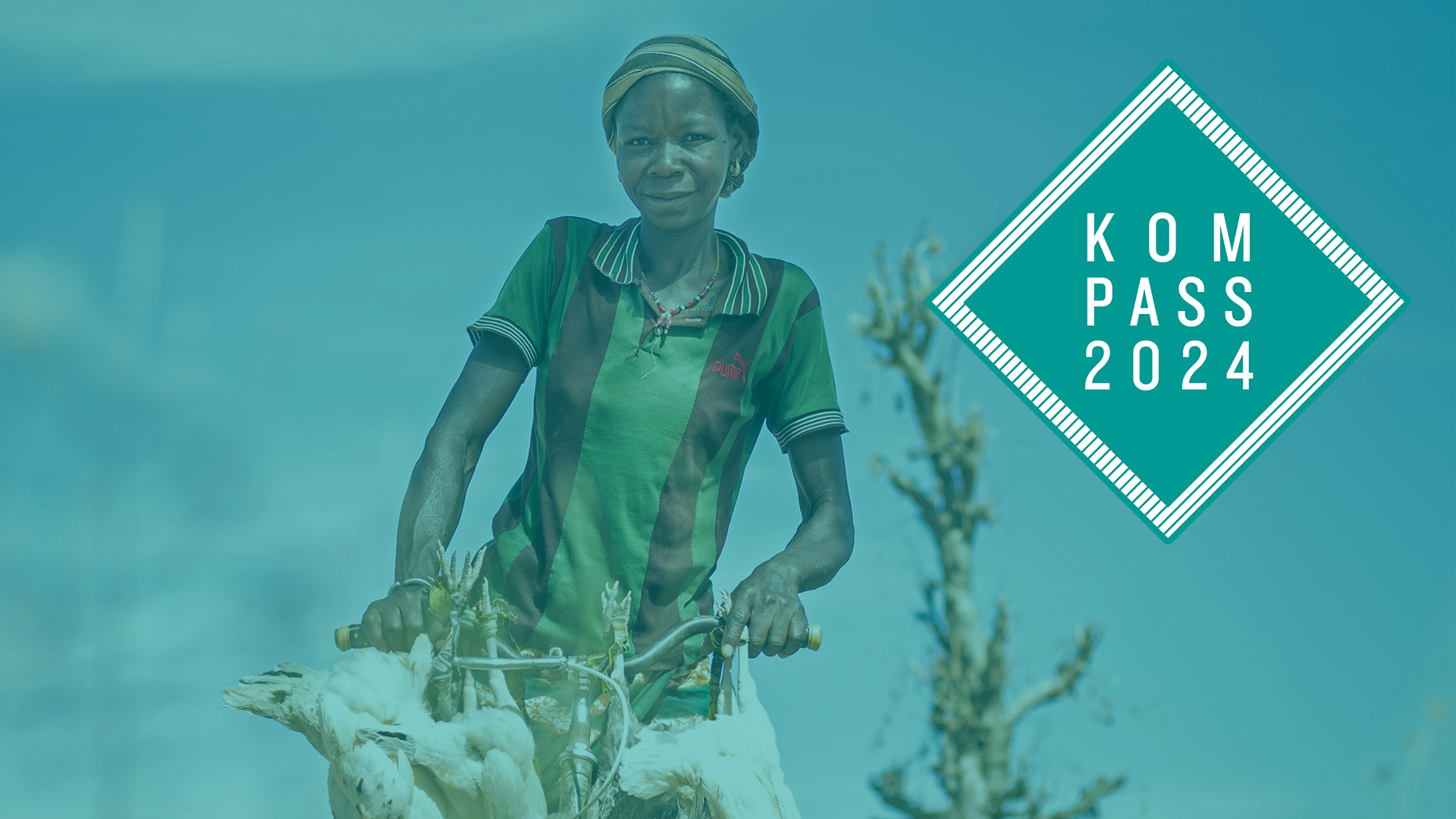 PUMA

KOM
PASS
2024