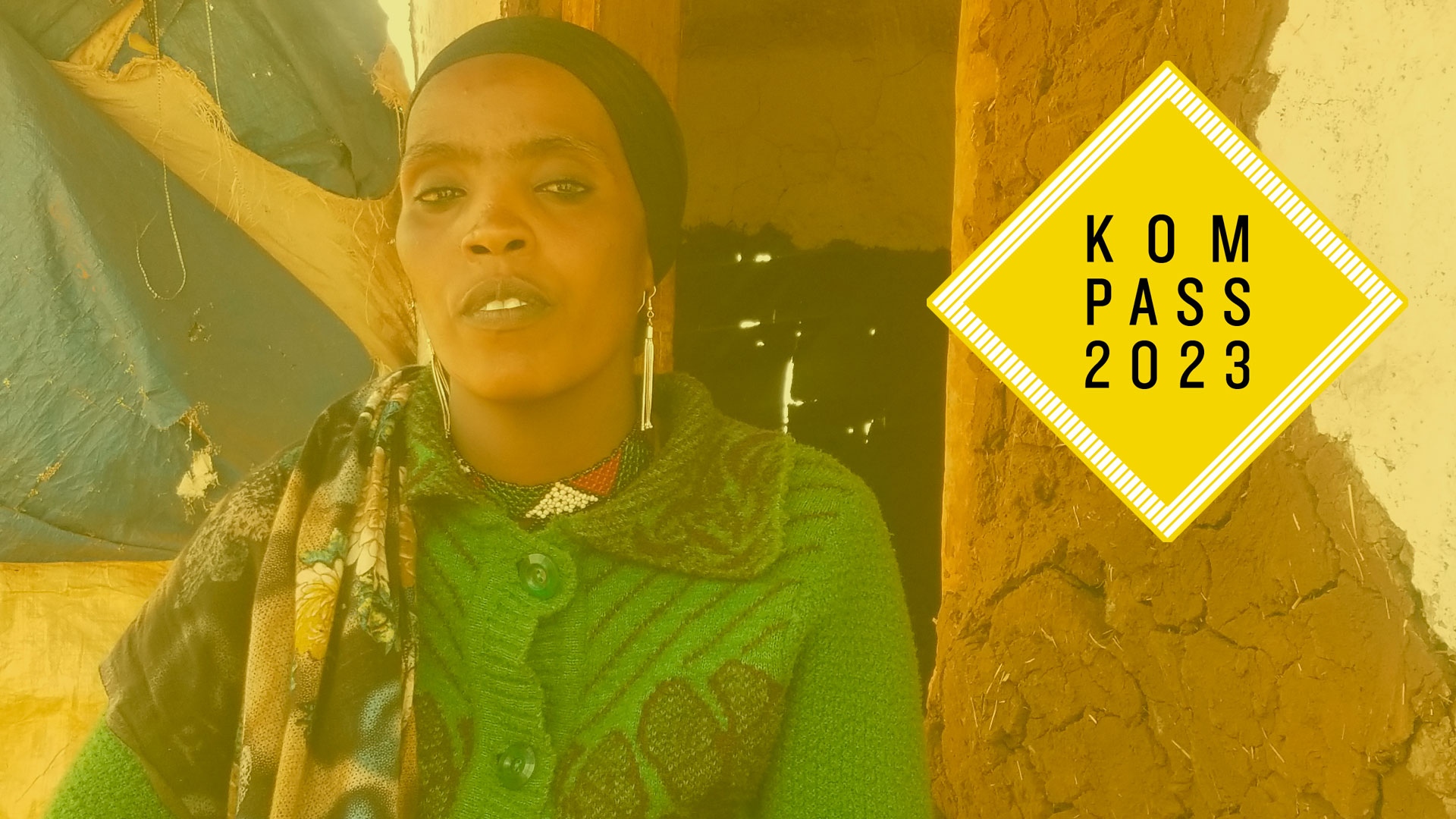 KOM
PASS
2023