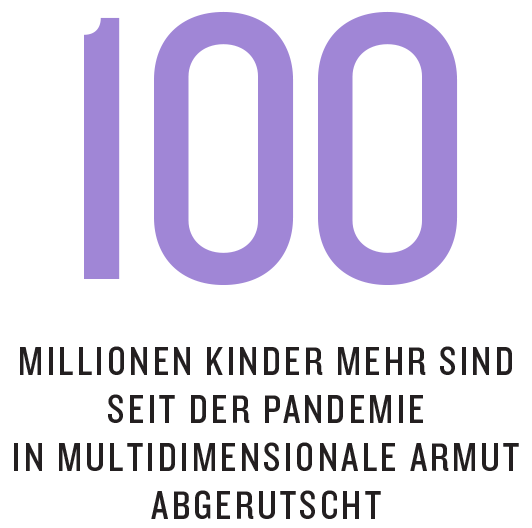 100

MILLIONEN KINDER MEHR SIND SEIT DER PANDEMIE IN MULTIDIMENSIONALE ARMUT ABGERUTSCHT