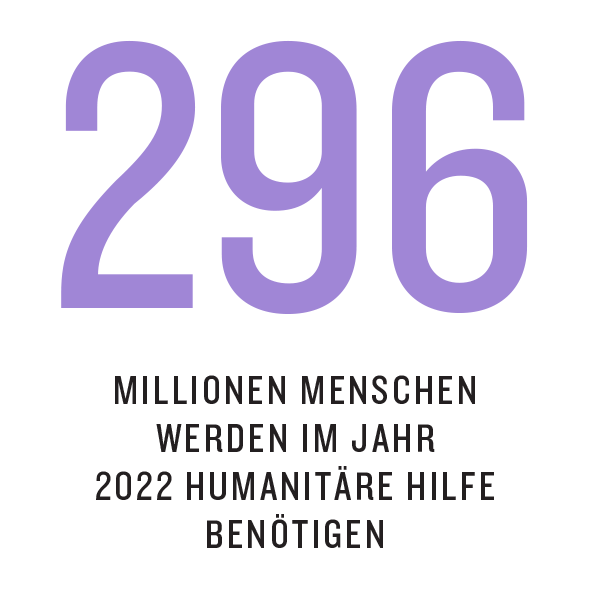 296

MILLIONEN MENSCHEN WERDEN IM JAHR 2022 HUMANITÄRE HILFE BENÖTIGEN