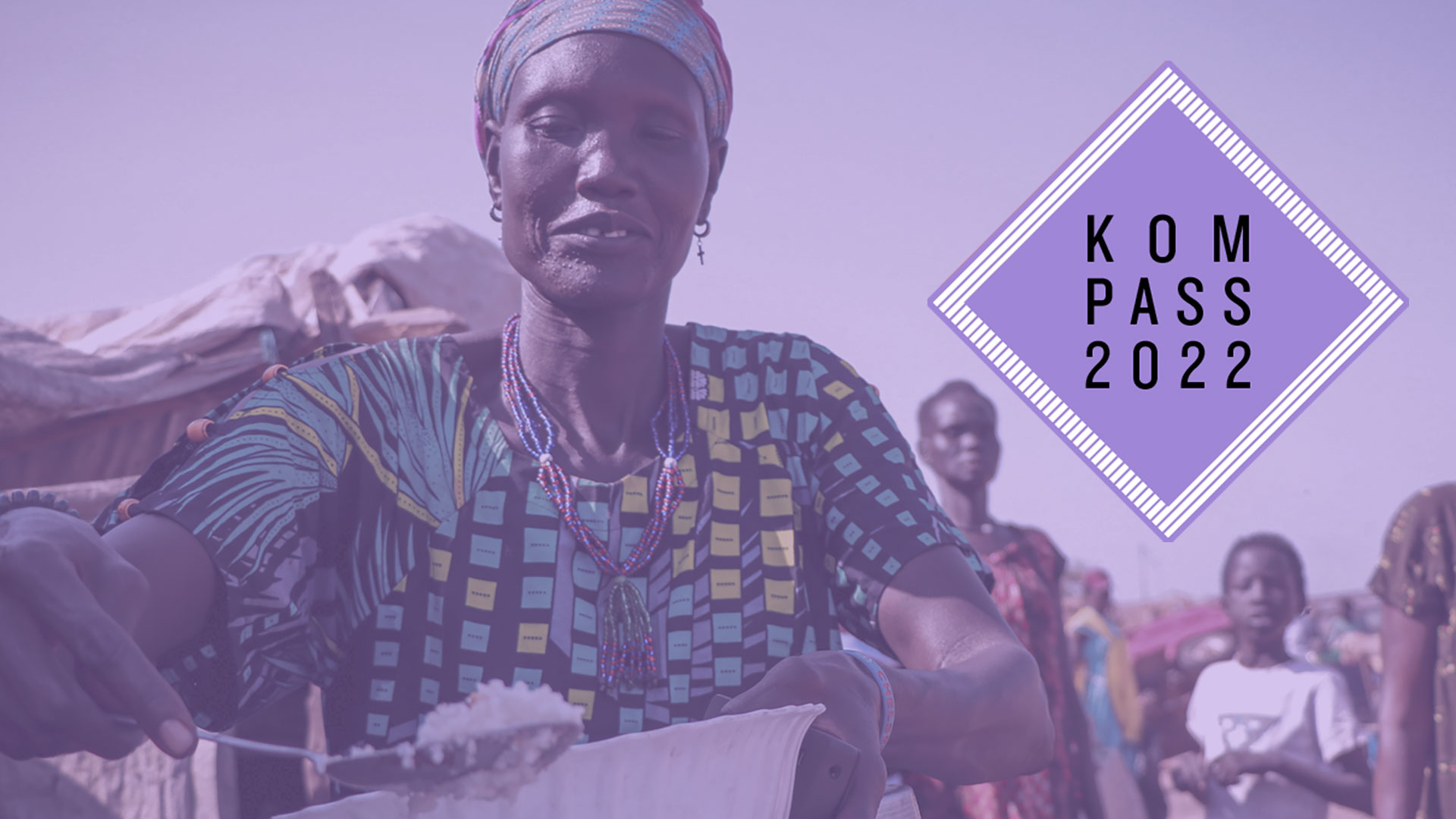 KOM
PASS
2022