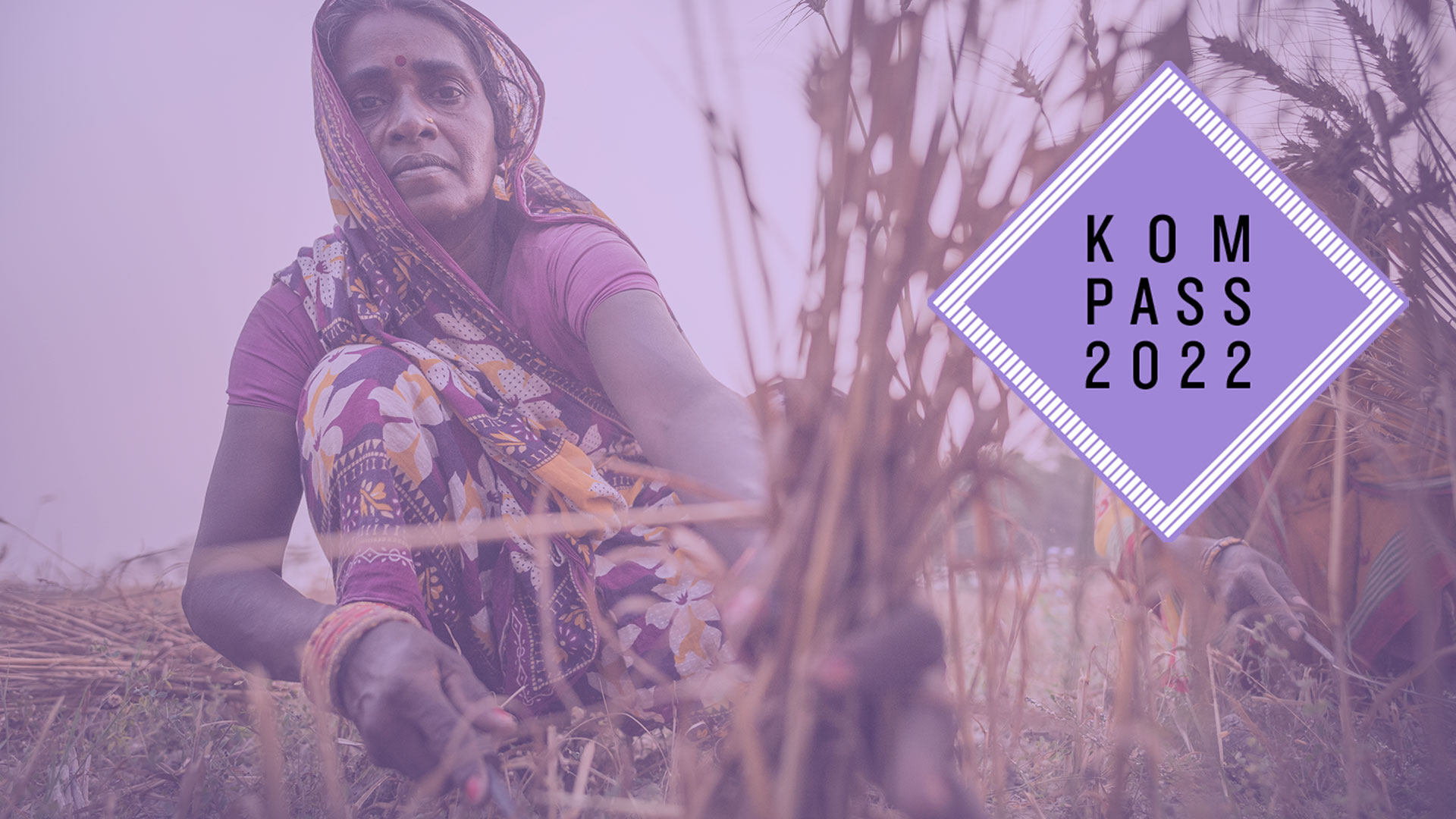 KOM
PASS
2022