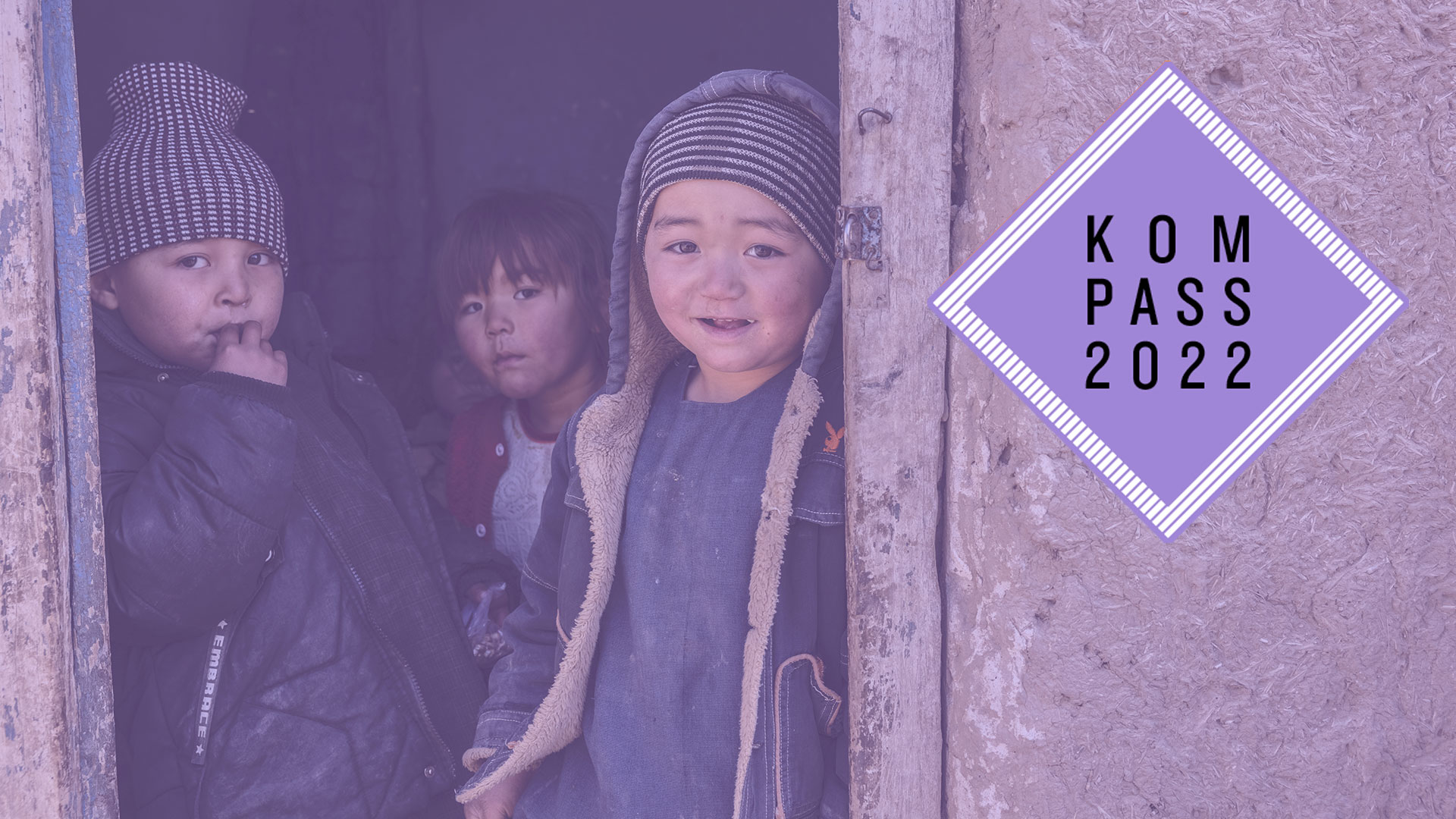 EMBRACE

KOM
PASS
2022