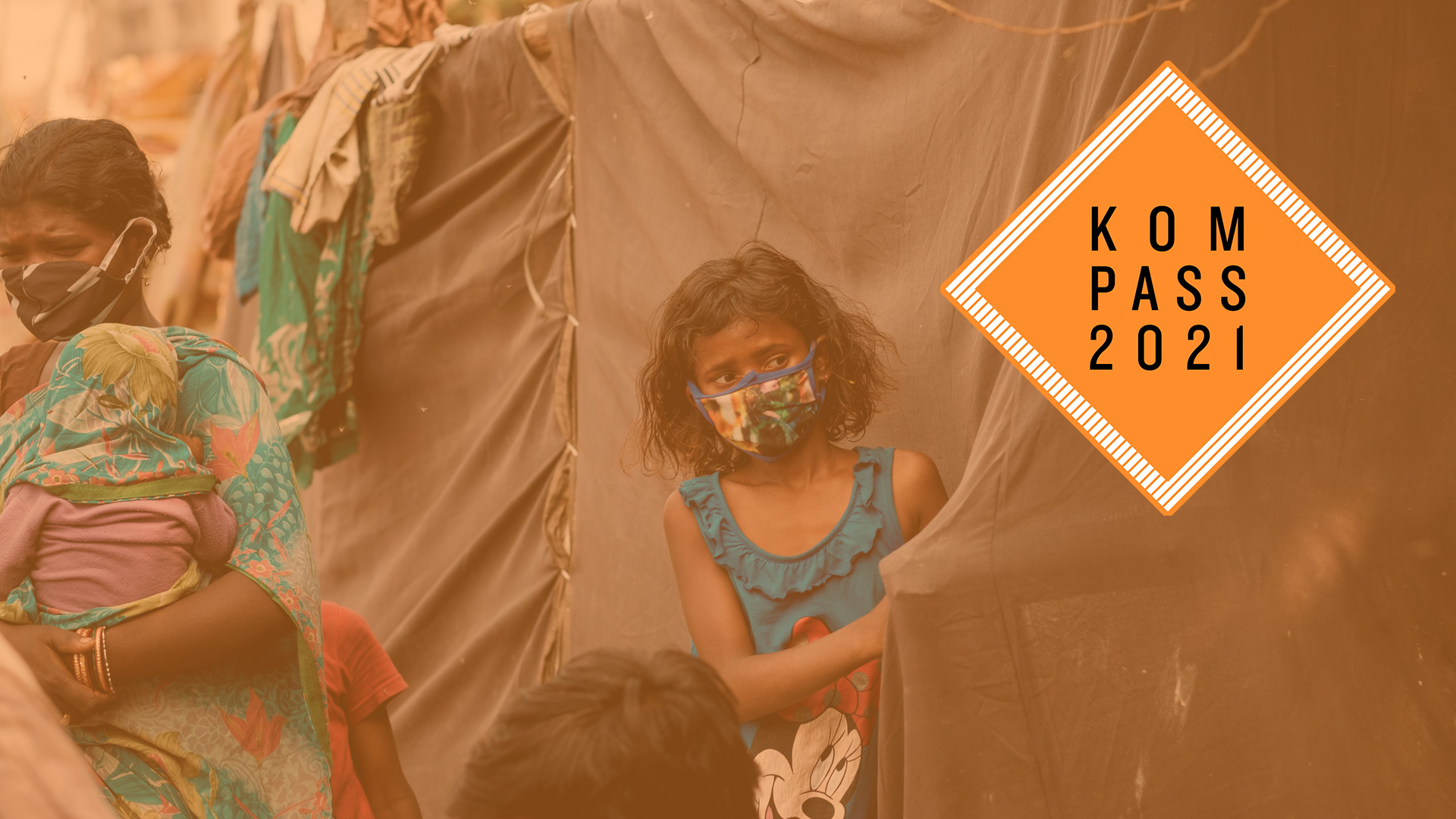 KOM
PASS
2021