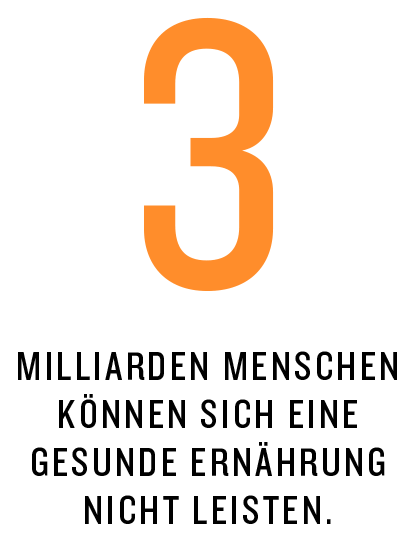 3

MILLIARDEN MENSCHEN KÖNNEN SICH EINE GESUNDE ERNÄHRUNG NICHT LEISTEN.