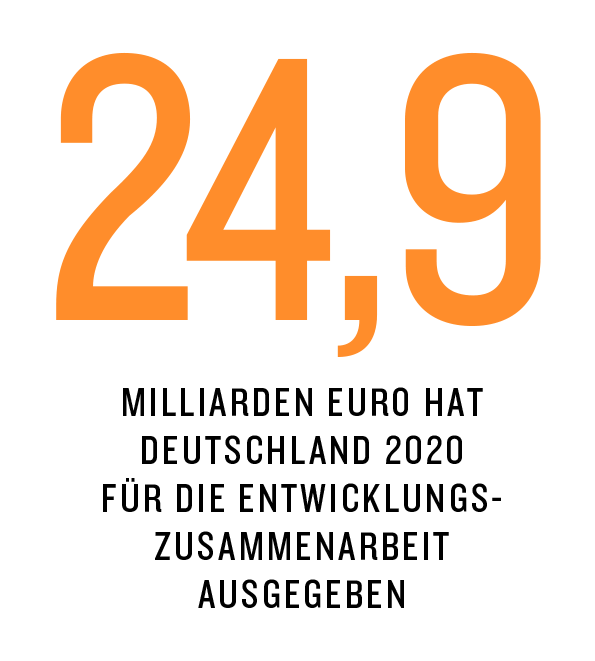 24,9

MILLIARDEN EURO HAT DEUTSCHLAND 2020 FÜR DIE ENTWICKLUNGSZUSAMMENARBEIT AUSGEGEBEN