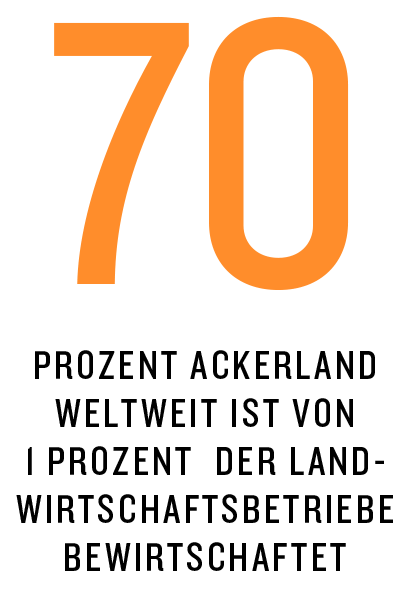 70

PROZENT ACKERLAND WELTWEIT IST VON 1 PROZENT DER LANDWIRTSCHAFTSBETRIEBE BEWIRTSCHAFTET