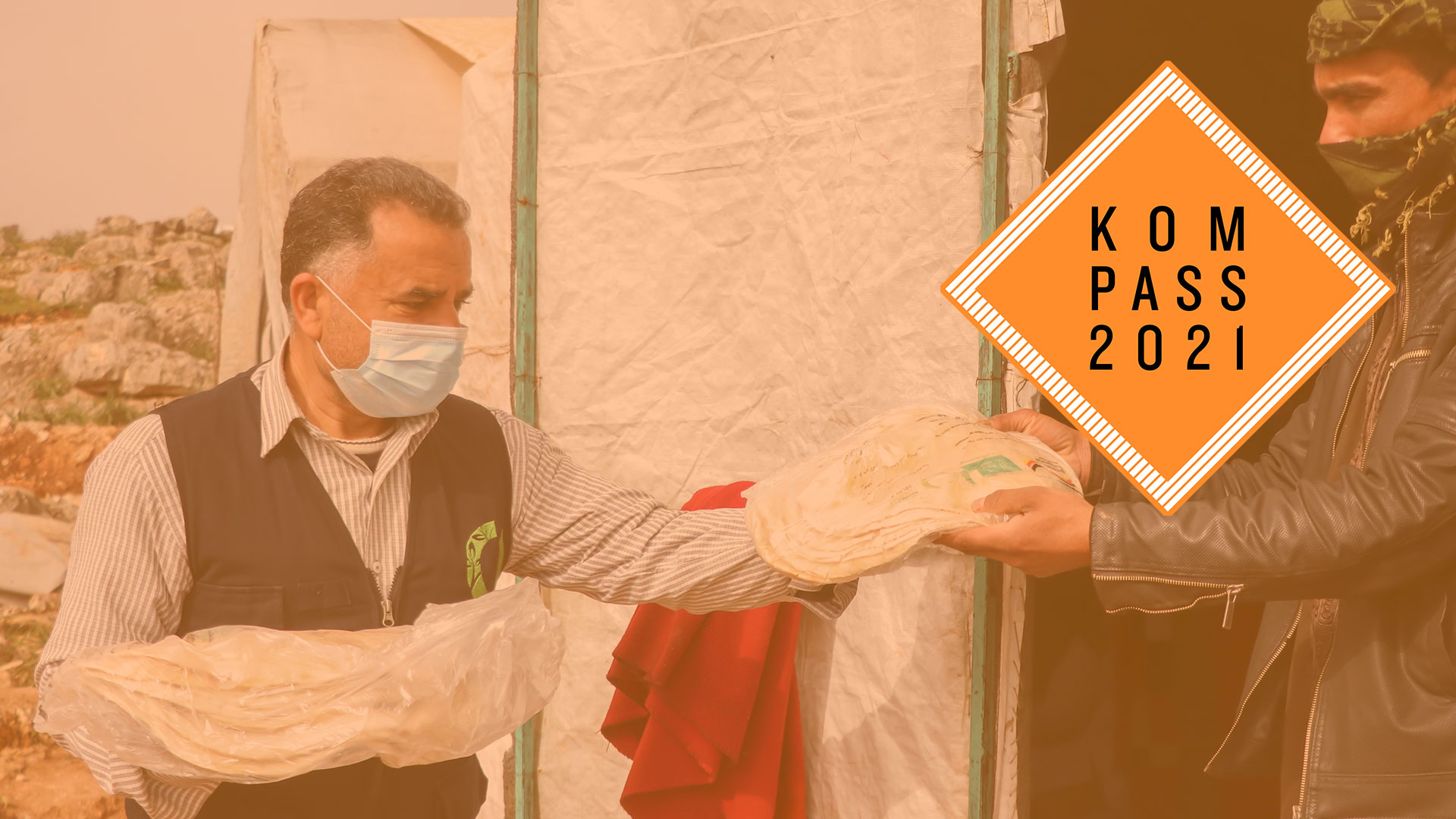 KOM
PASS
2021