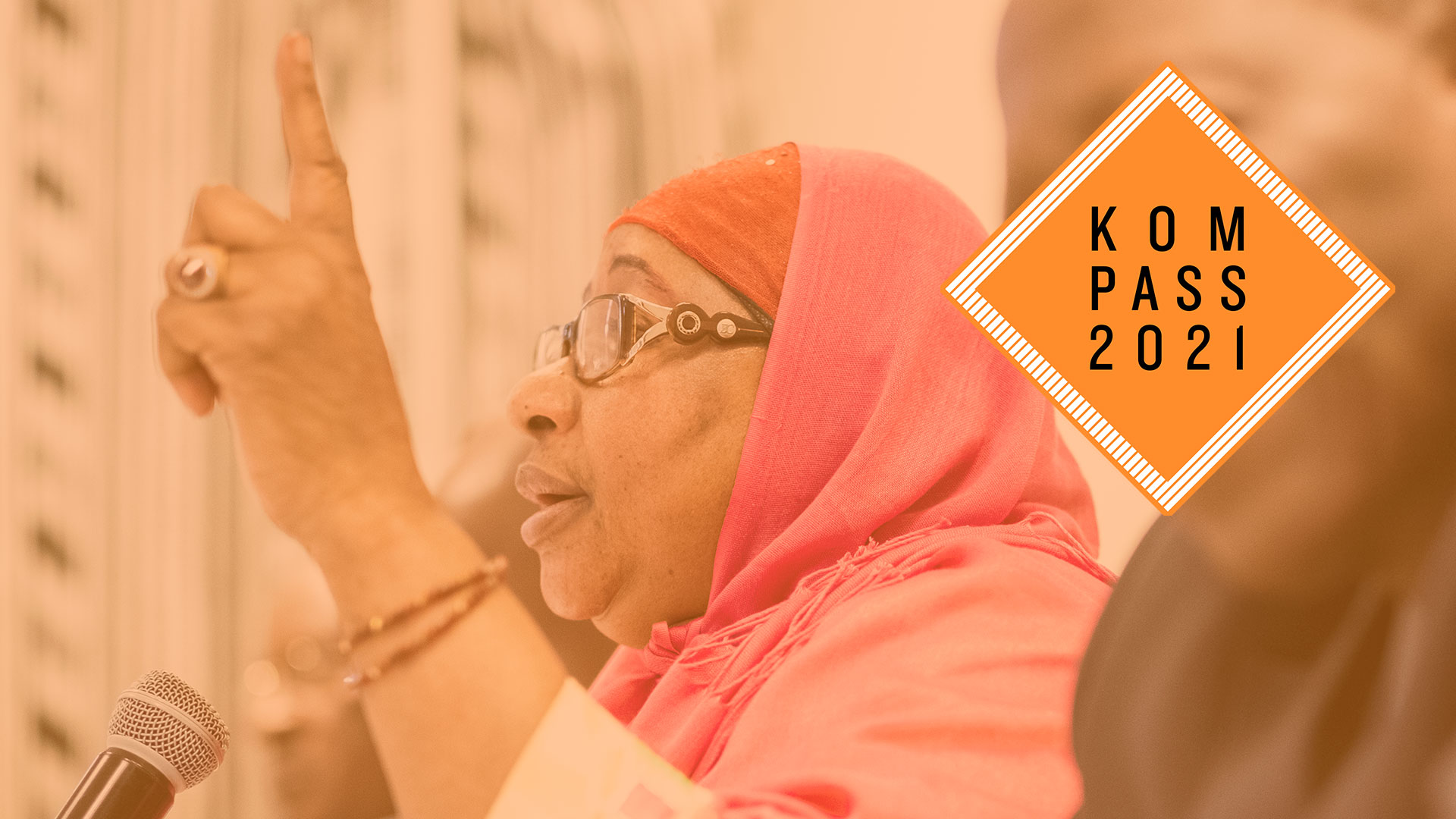 KOM
PASS
2021