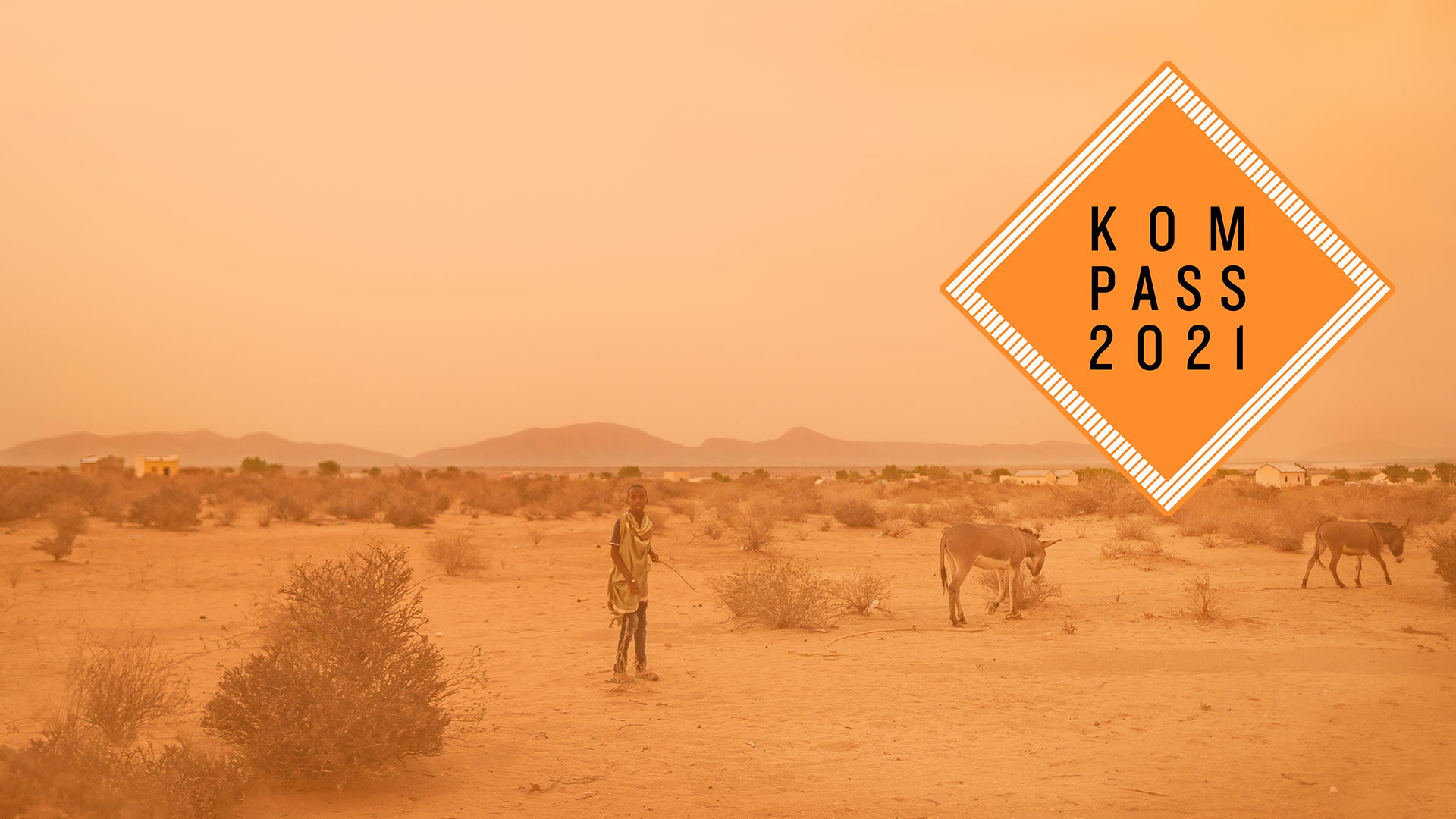 KOM
PASS
2021