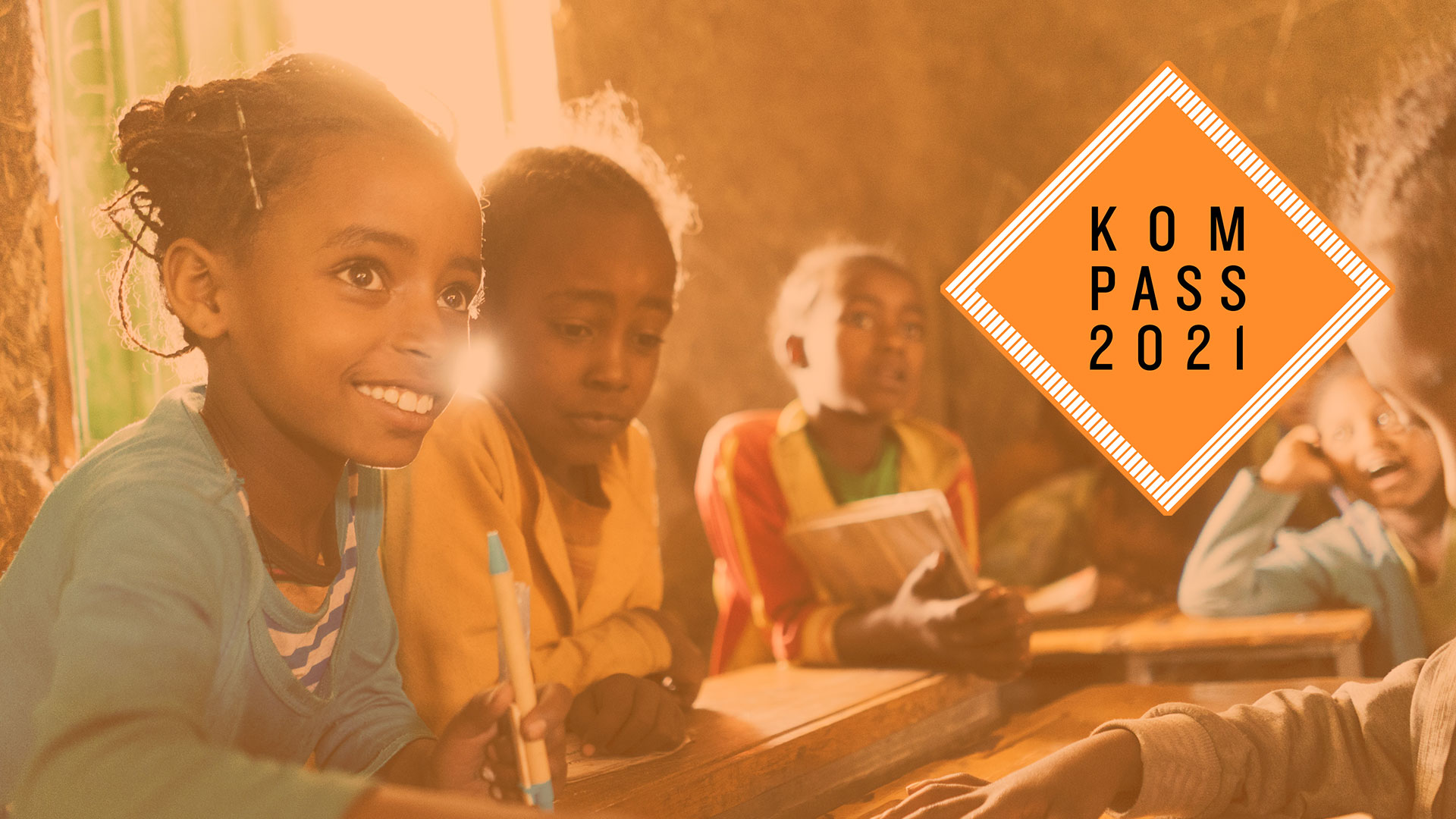 KOM
PASS
2021