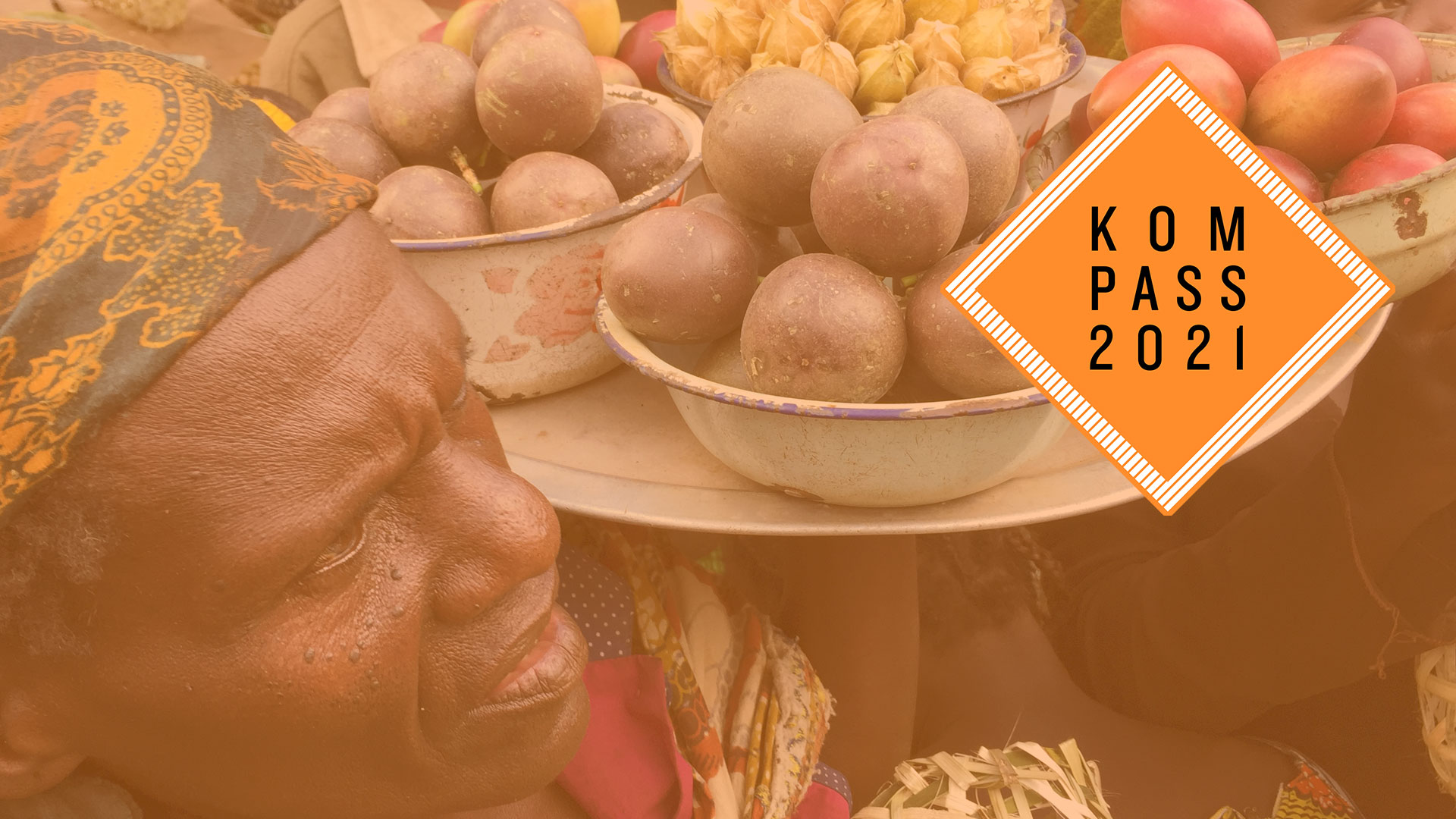 KOM
PASS
2021